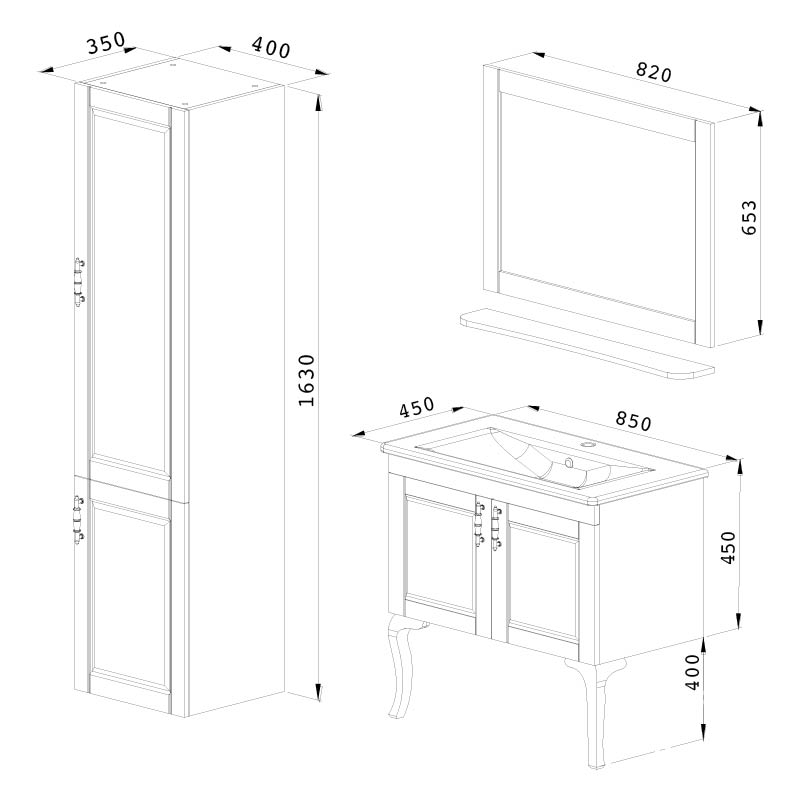 350
400
1630
820
653
450
850
450
400