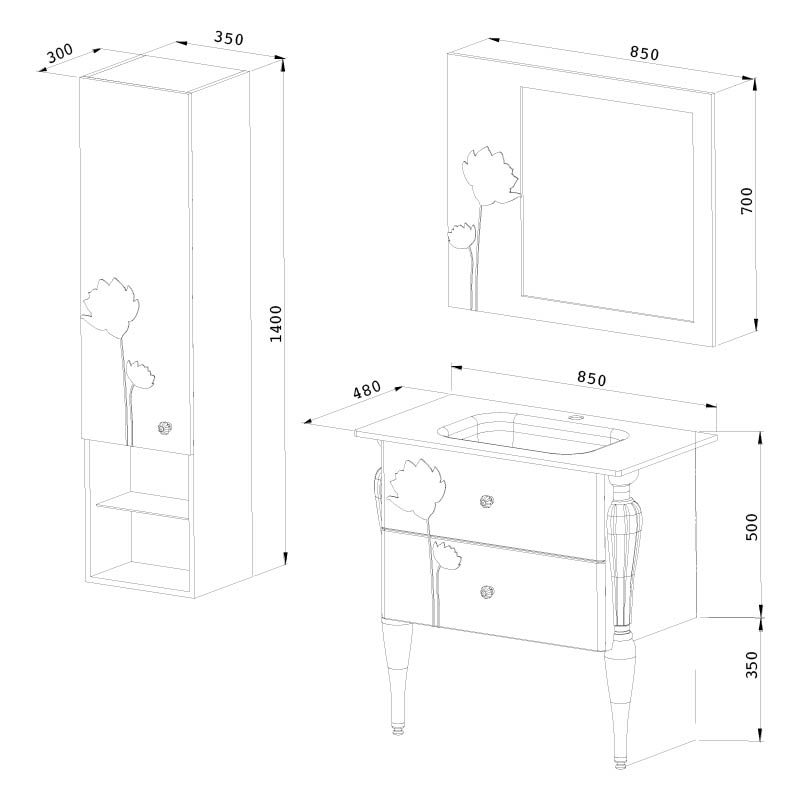 300
350
1400
850
700
480
850
500
350